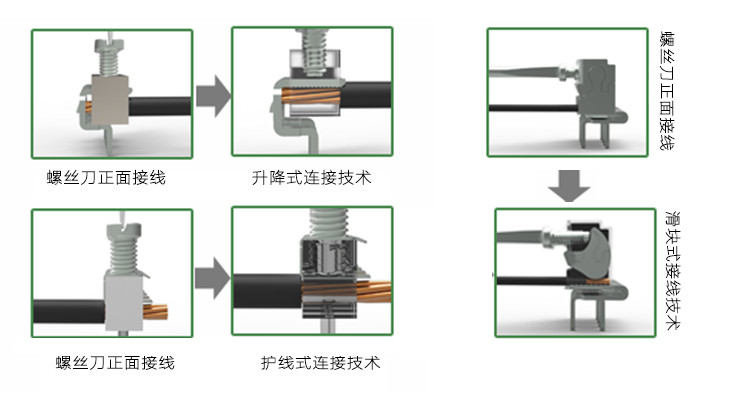 螺丝刀正面接线

升降式连接技术

螺丝刀正面接线

护线式连接技术

螺丝刀正面接线

滑块式接线技术